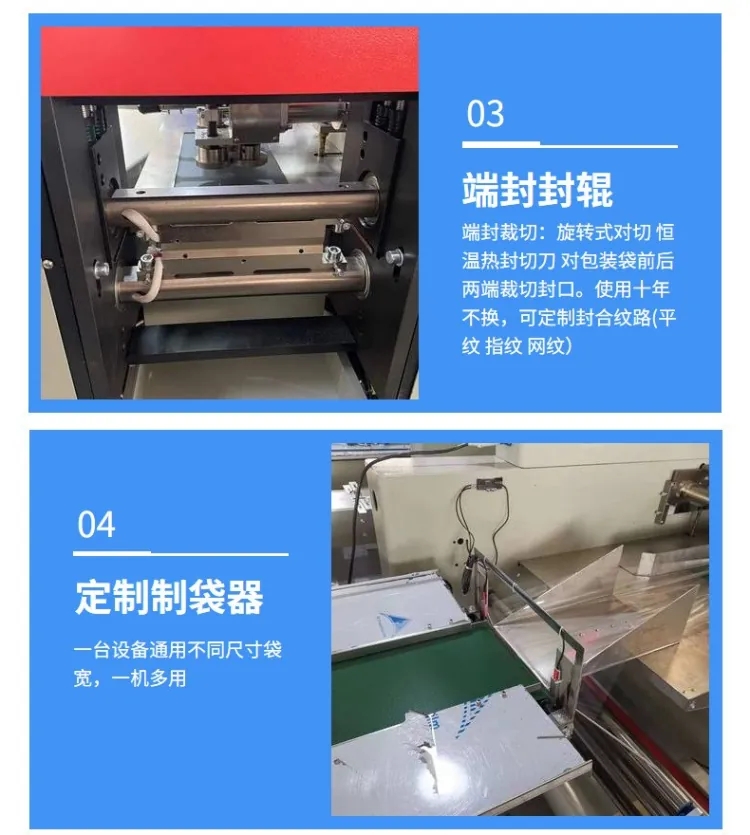 03

端封封辊

端封裁切：旋转式对切 恒温热封切刀 对包装袋前后两端裁切封口。使用十年不换，可定制封合纹路(平纹 指纹 网纹)

04

定制制袋器

一台设备通用不同尺寸袋宽，一机多用